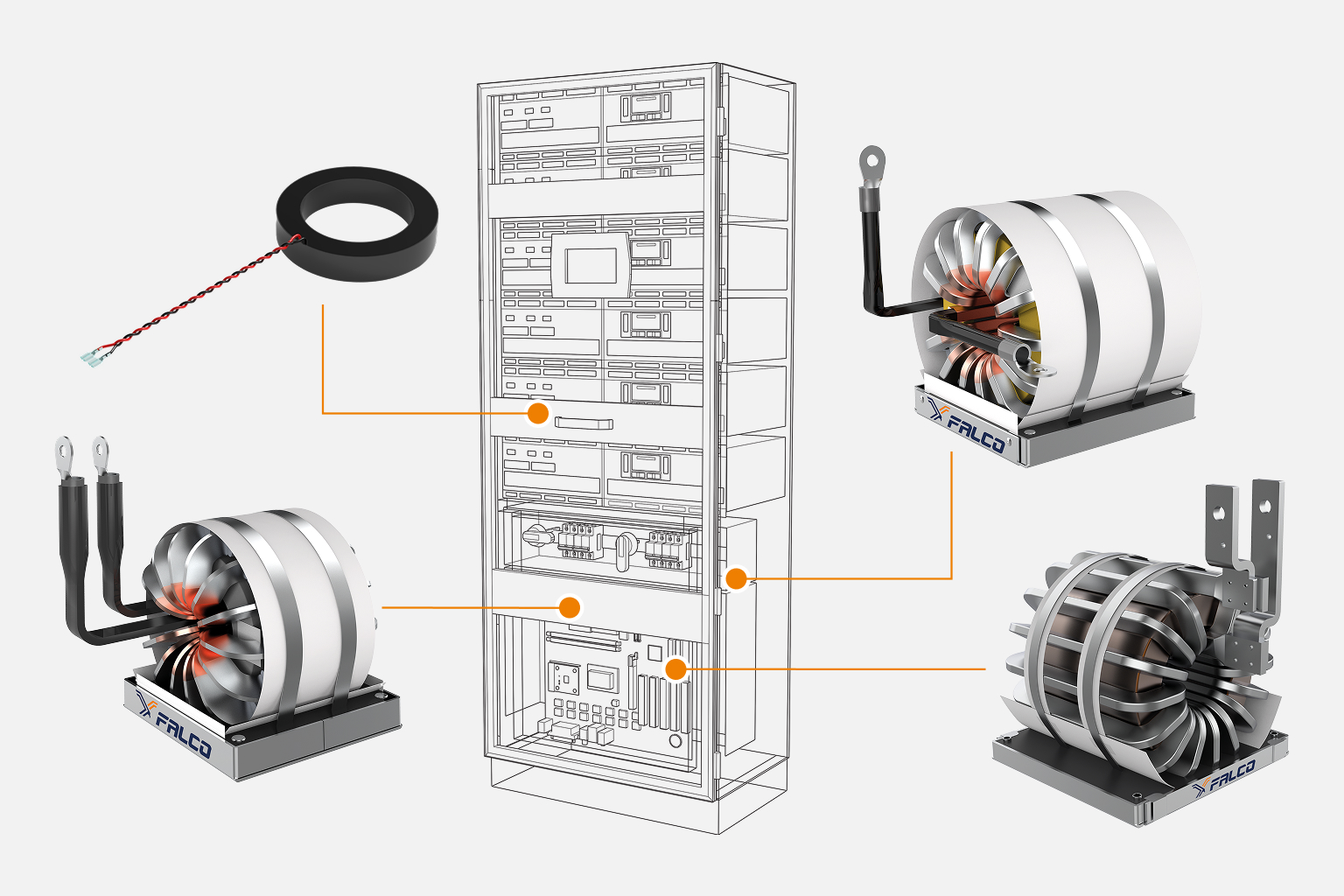 FALCO

FALCO

FALCO